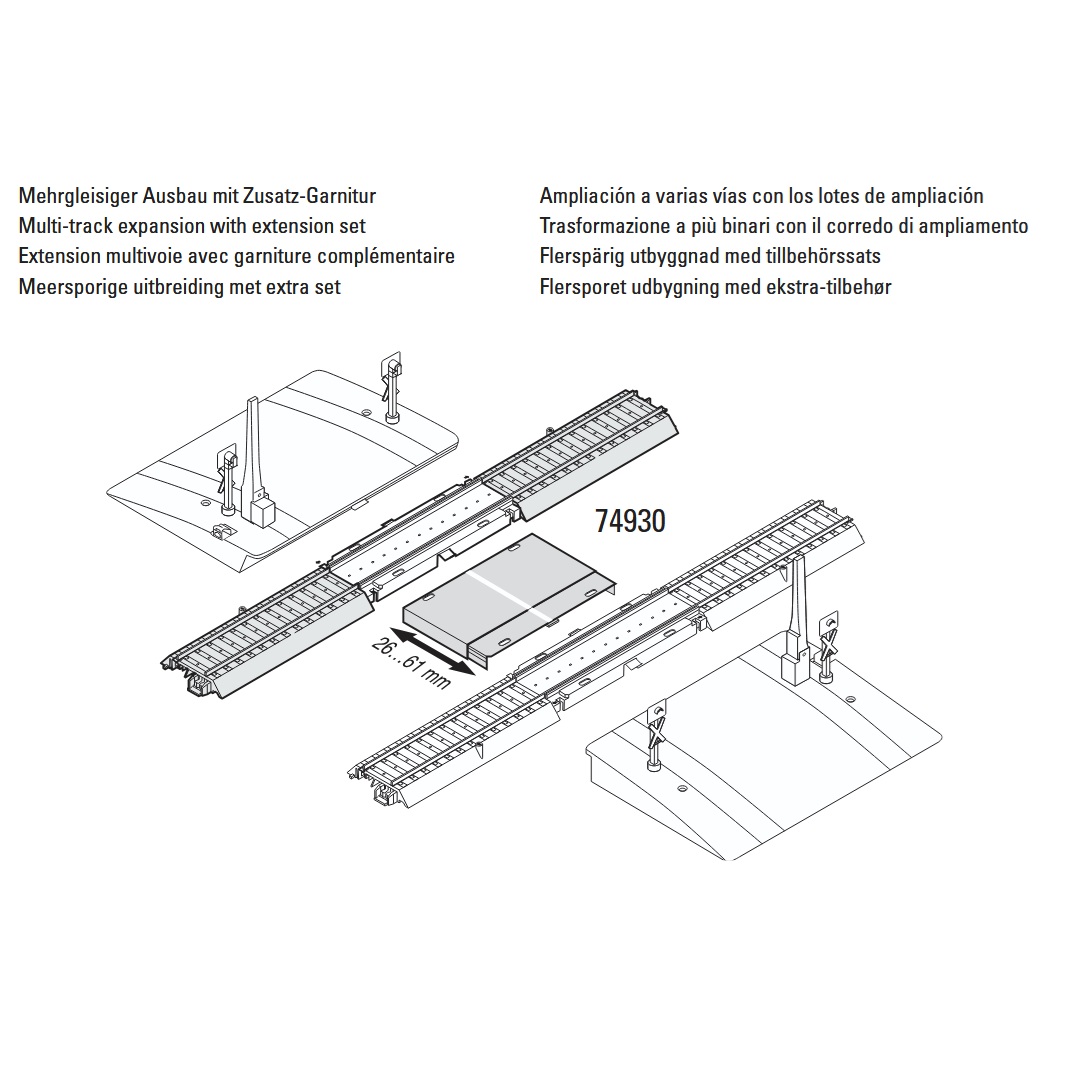 Mehrgleisiger Ausbau mit Zusatz-Garnitur
Multi-track expansion with extension set
Extension multivoie avec garniture complémentaire
Meersporige uitbreiding met extra set

Ampliación a varias vías con los lotes de ampliación
Trasformazione a più binari con il corredo di ampliamento
Flerspärig utbyggnad med tillbehörssats
Flersporet udbygning med ekstra-tilbehør

74930

26...61 mm