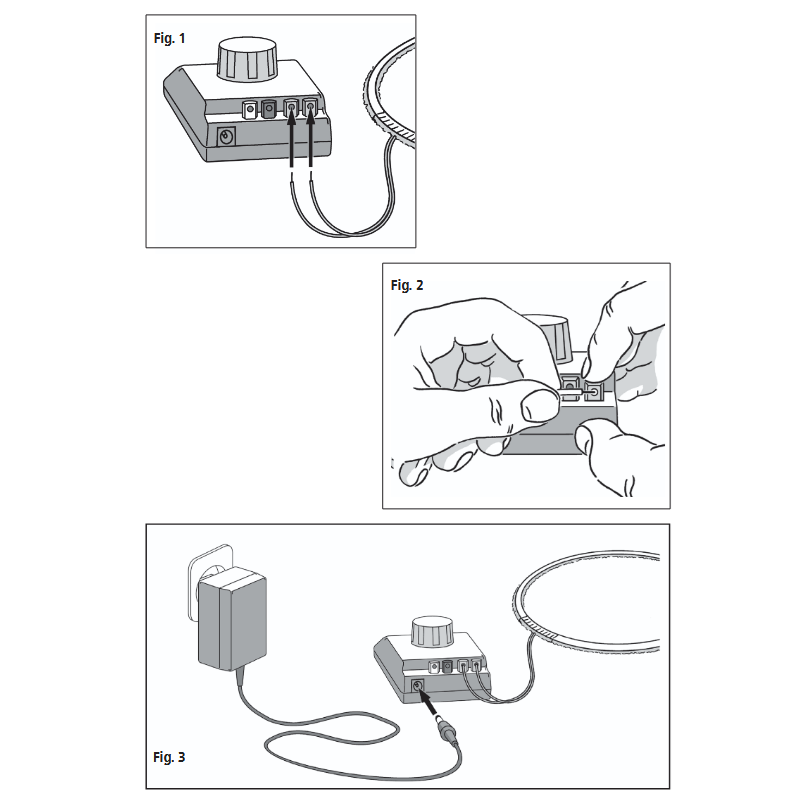 Fig. 1

Fig. 2

Fig. 3